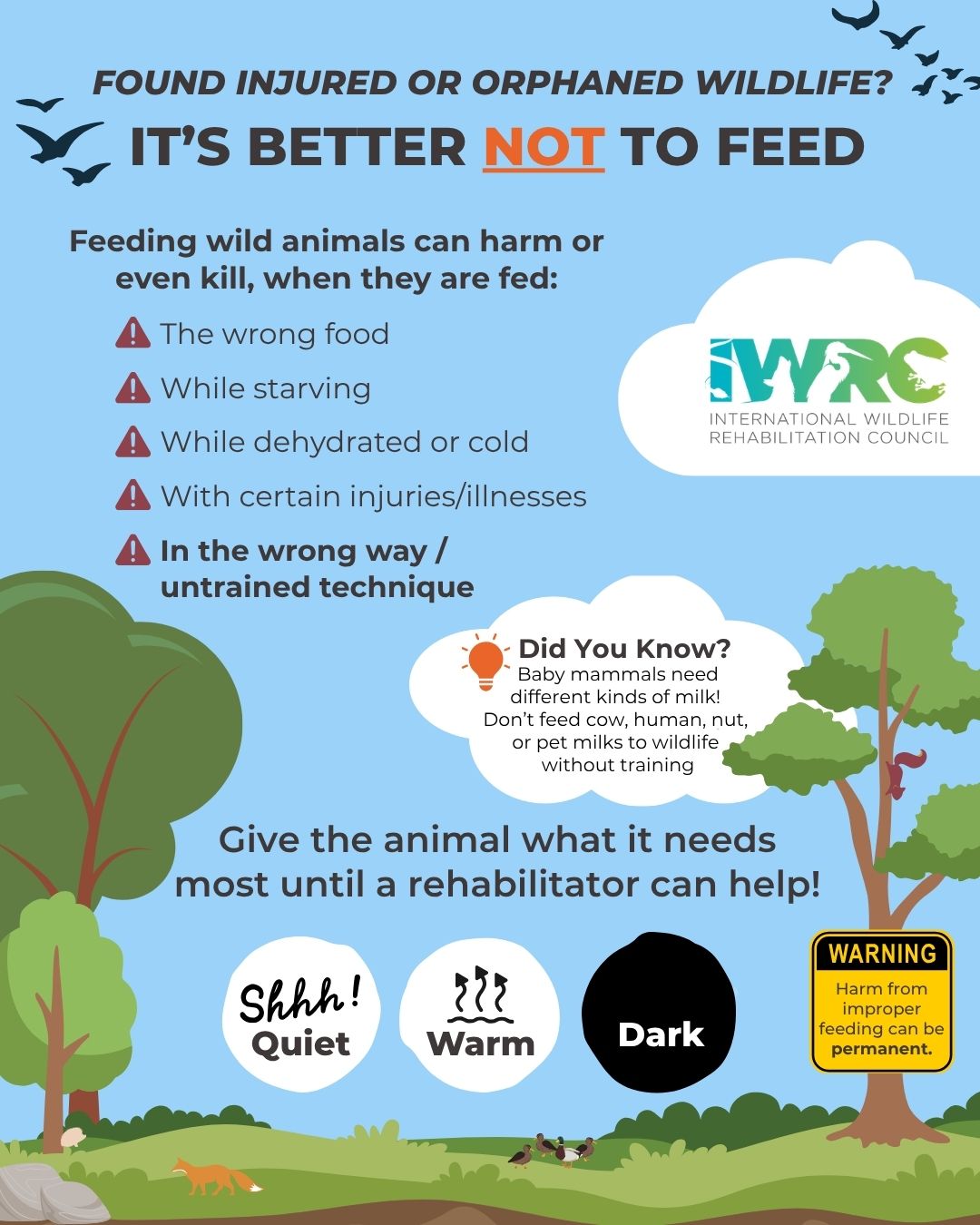 FOUND INJURED OR ORPHANED WILDLIFE?

IT'S BETTER NOT TO FEED

Feeding wild animals can harm or even kill, when they are fed:

The wrong food

While starving

While dehydrated or cold

With certain injuries/illnesses

In the wrong way / untrained technique

IWRC
INTERNATIONAL WILDLIFE REHABILITATION COUNCIL

Did You Know?
Baby mammals need different kinds of milk! Don't feed cow, human, nut, or pet milks to wildlife without training

Give the animal what it needs most until a rehabilitator can help!

Shhh! Quiet

Warm

Dark

WARNING
Harm from improper feeding can be permanent.